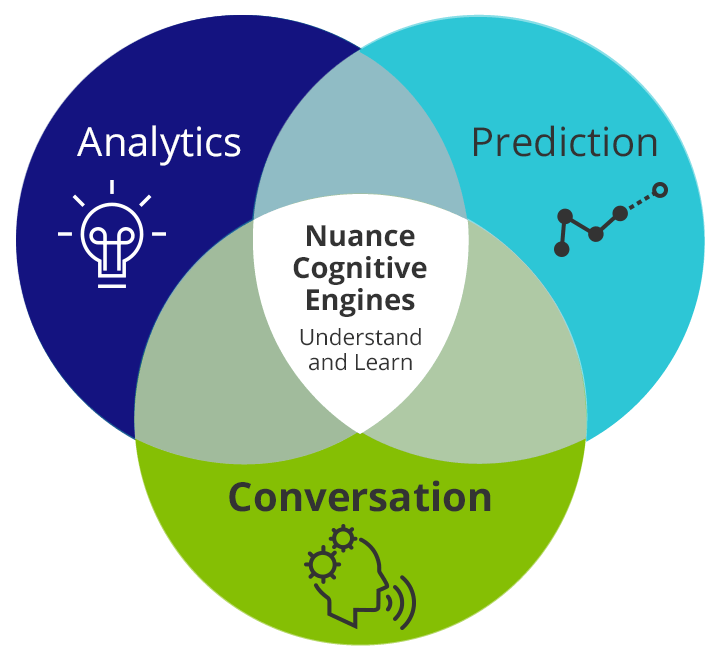 Analytics

Prediction

Nuance Cognitive Engines

Understand and Learn

Conversation