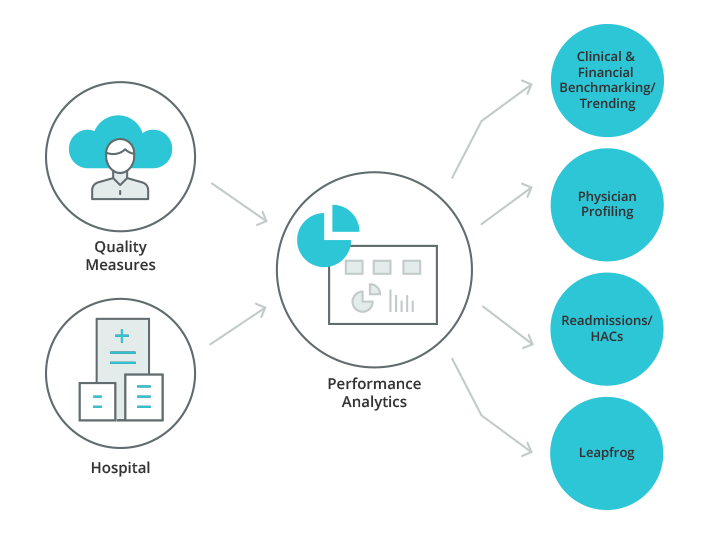 Quality Measures

Hospital

Performance Analytics

Clinical & Financial Benchmarking/ Trending

Physician Profiling

Readmissions/ HACs

Leapfrog