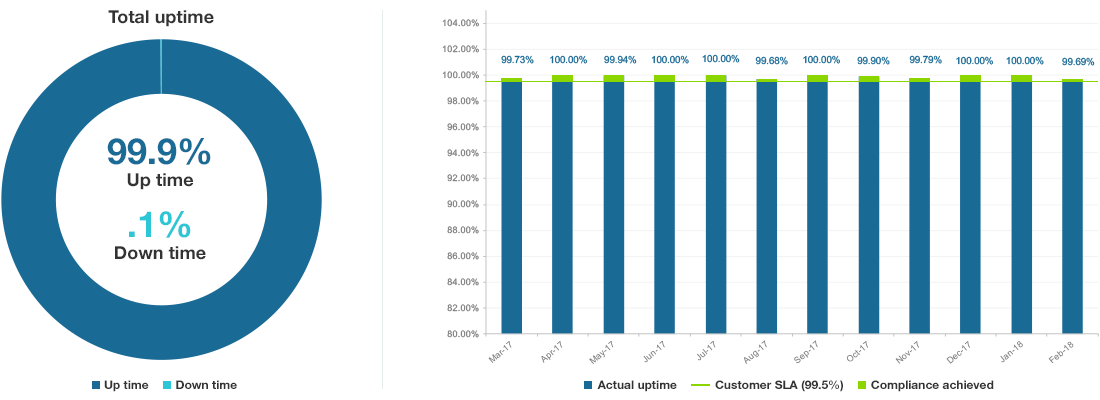 Total uptime

99.9%
Up time

.1%
Down time

Up time  Down time

104.00%
102.00%
100.00%
98.00%
96.00%
94.00%
92.00%
90.00%
88.00%
86.00%
84.00%
82.00%
80.00%

99.73% 100.00% 99.94% 100.00% 100.00% 99.68% 100.00% 99.90% 99.79% 100.00% 100.00% 99.69%

Mar-17 Apr-17 May-17 Jun-17 Jul-17 Aug-17 Sep-17 Oct-17 Nov-17 Dec-17 Jan-18 Feb-18

Actual uptime  Customer SLA (99.5%)  Compliance achieved