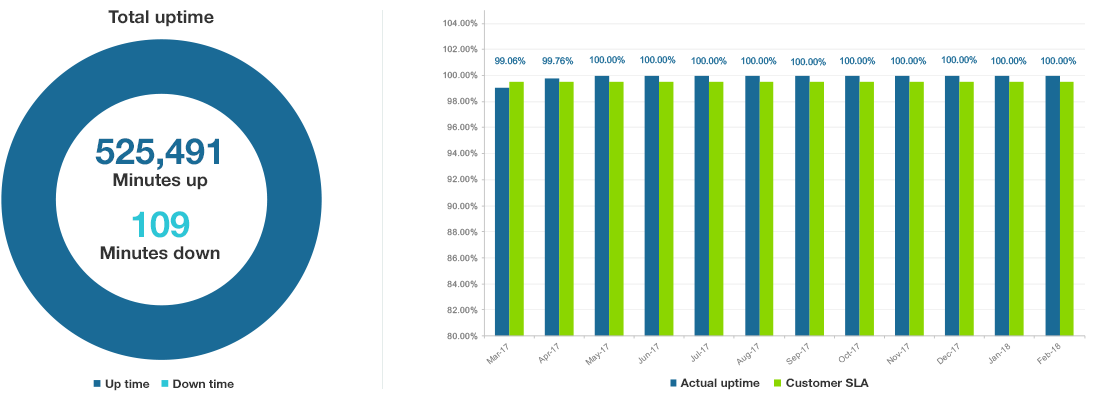 Total uptime

525,491
Minutes up

109
Minutes down

Up time  Down time

104.00%
102.00%
100.00%
98.00%
96.00%
94.00%
92.00%
90.00%
88.00%
86.00%
84.00%
82.00%
80.00%

99.06%
99.76%
100.00%
100.00%
100.00%
100.00%
100.00%
100.00%
100.00%
100.00%
100.00%
100.00%

Mar-17
Apr-17
May-17
Jun-17
Jul-17
Aug-17
Sep-17
Oct-17
Nov-17
Dec-17
Jan-18
Feb-18

Actual uptime  Customer SLA